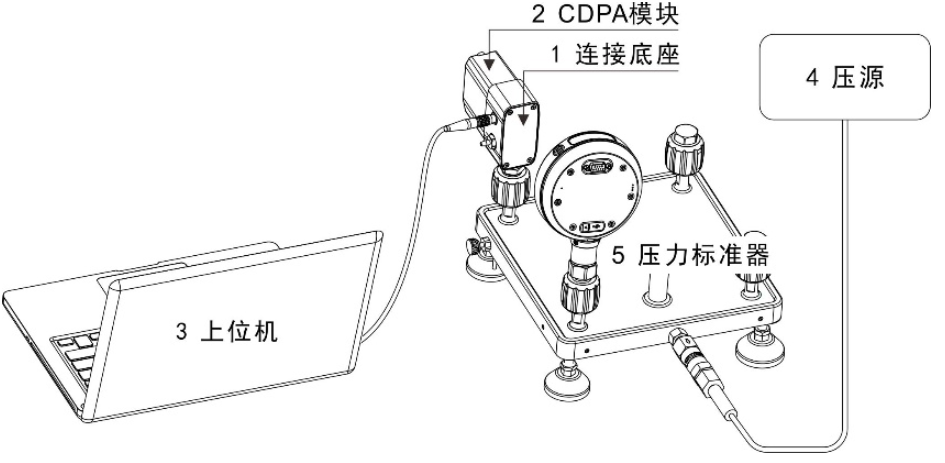 2 CDPA模块

1 连接底座

4 压源

5 压力标准器

3 上位机